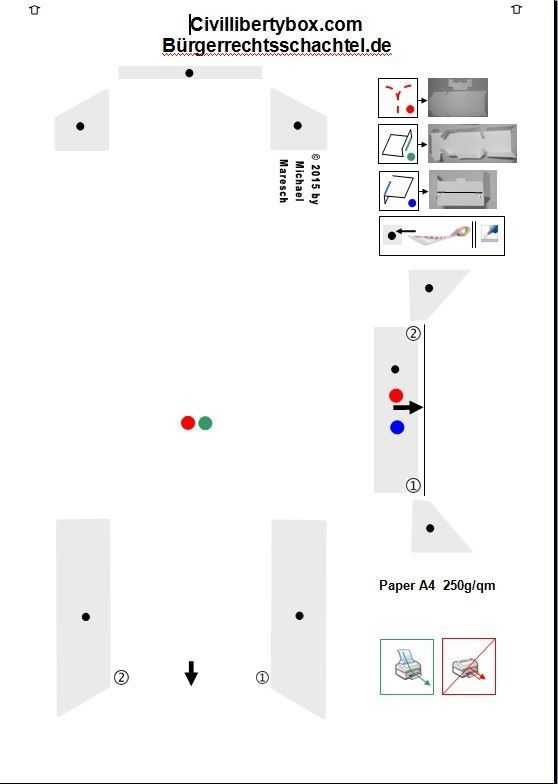 Civillibertybox.com
Bürgerrechtsschachtel.de

© 2015 by Michael Maresch

②

①

Paper A4 250g/qm

②

①